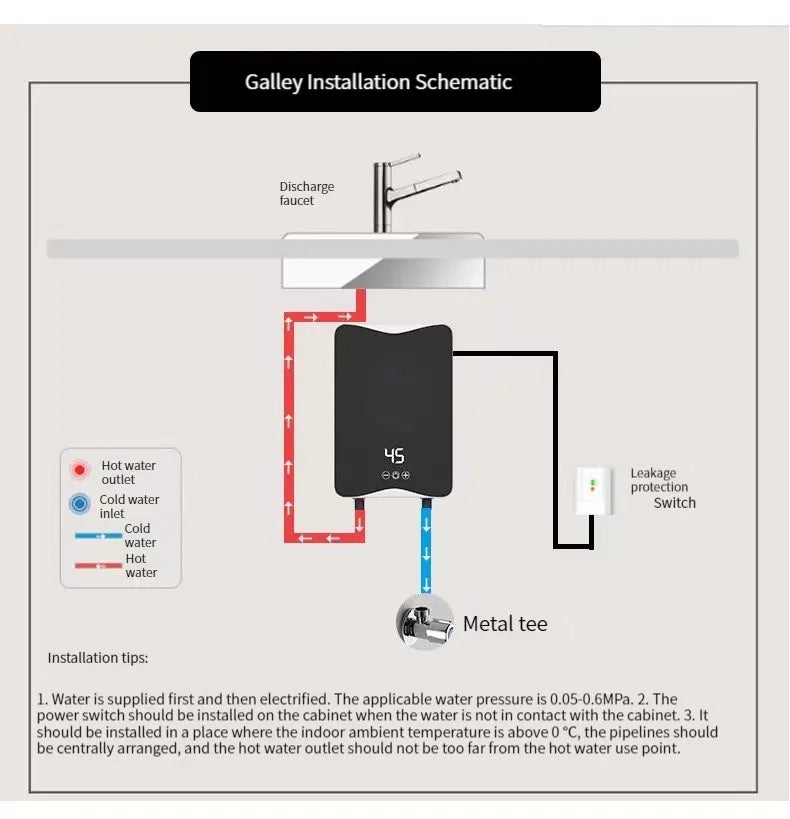 Galley Installation Schematic

Discharge faucet

45

Hot water outlet

Cold water inlet

Cold water

Hot water

Leakage protection Switch

Metal tee

Installation tips:

1. Water is supplied first and then electrified. The applicable water pressure is 0.05-0.6MPa. 2. The power switch should be installed on the cabinet when the water is not in contact with the cabinet. 3. It should be installed in a place where the indoor ambient temperature is above 0 °C, the pipelines should be centrally arranged, and the hot water outlet should not be too far from the hot water use point.