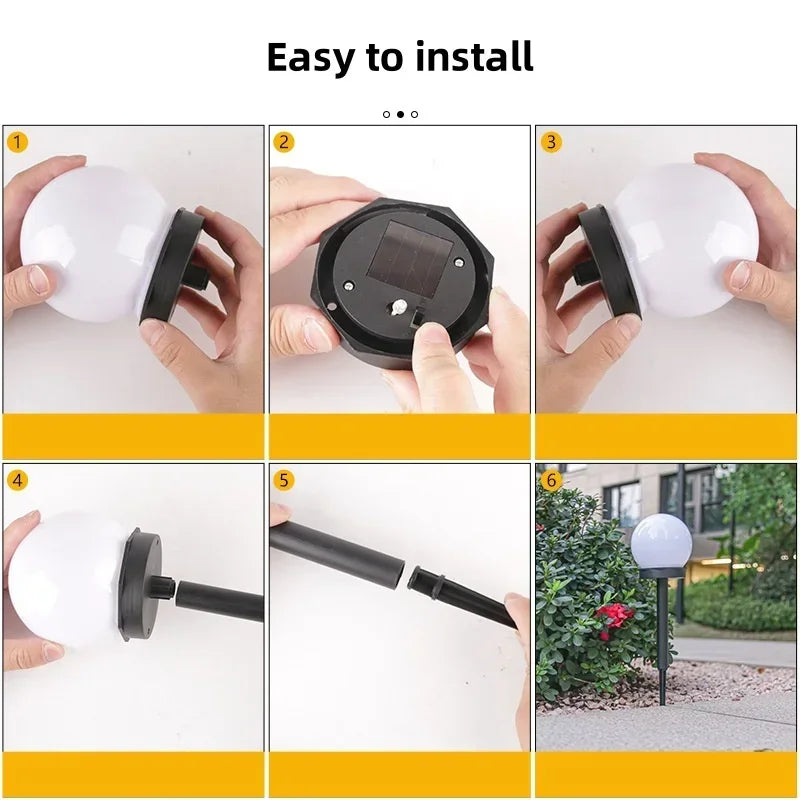 Easy to install

1

2

3

4

5

6