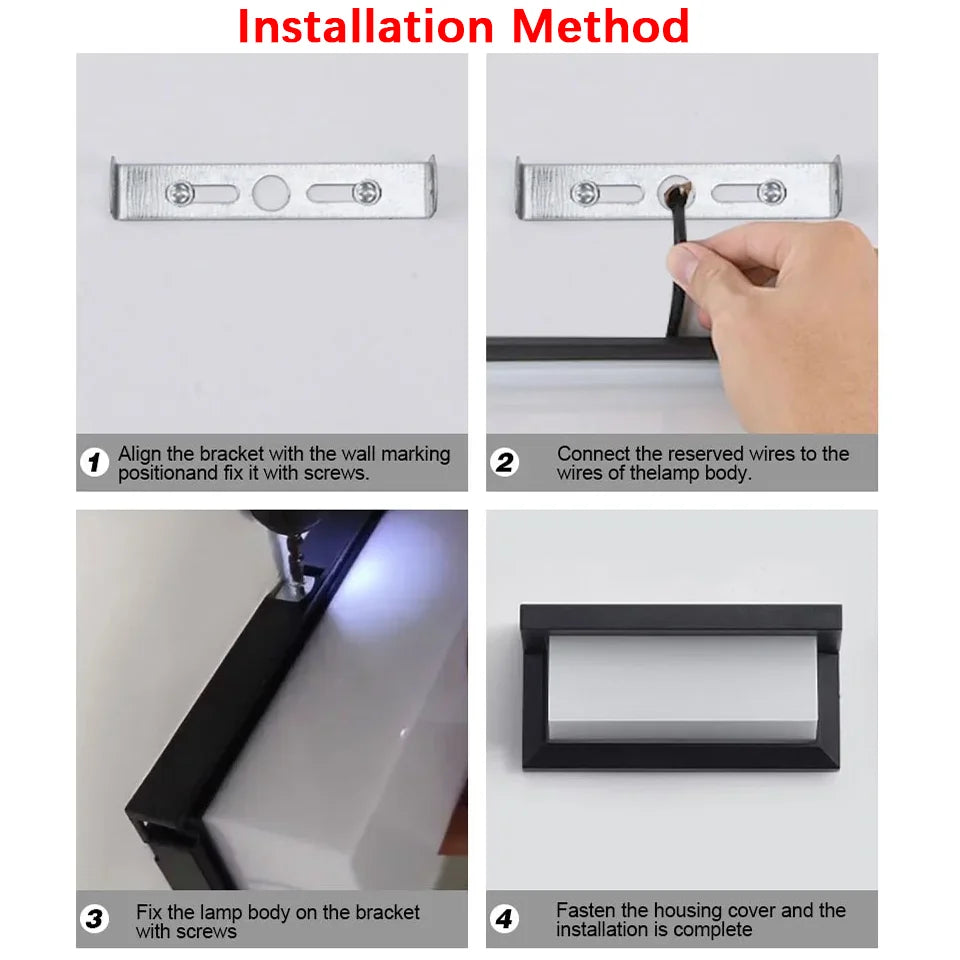 Installation Method

1 Align the bracket with the wall marking positionand fix it with screws.

2 Connect the reserved wires to the wires of thelamp body.

3 Fix the lamp body on the bracket with screws

4 Fasten the housing cover and the installation is complete