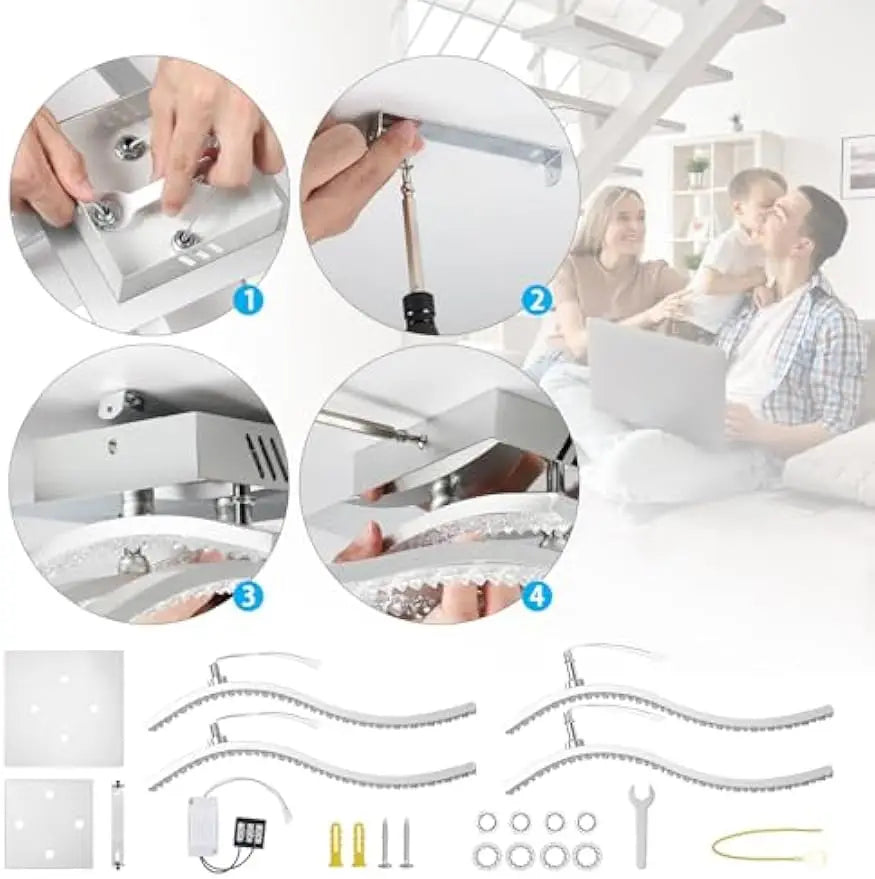 1
2
3
4