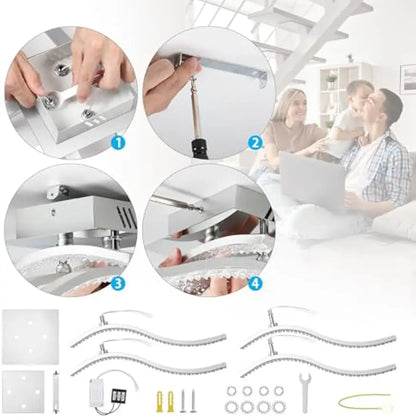 1
2
3
4