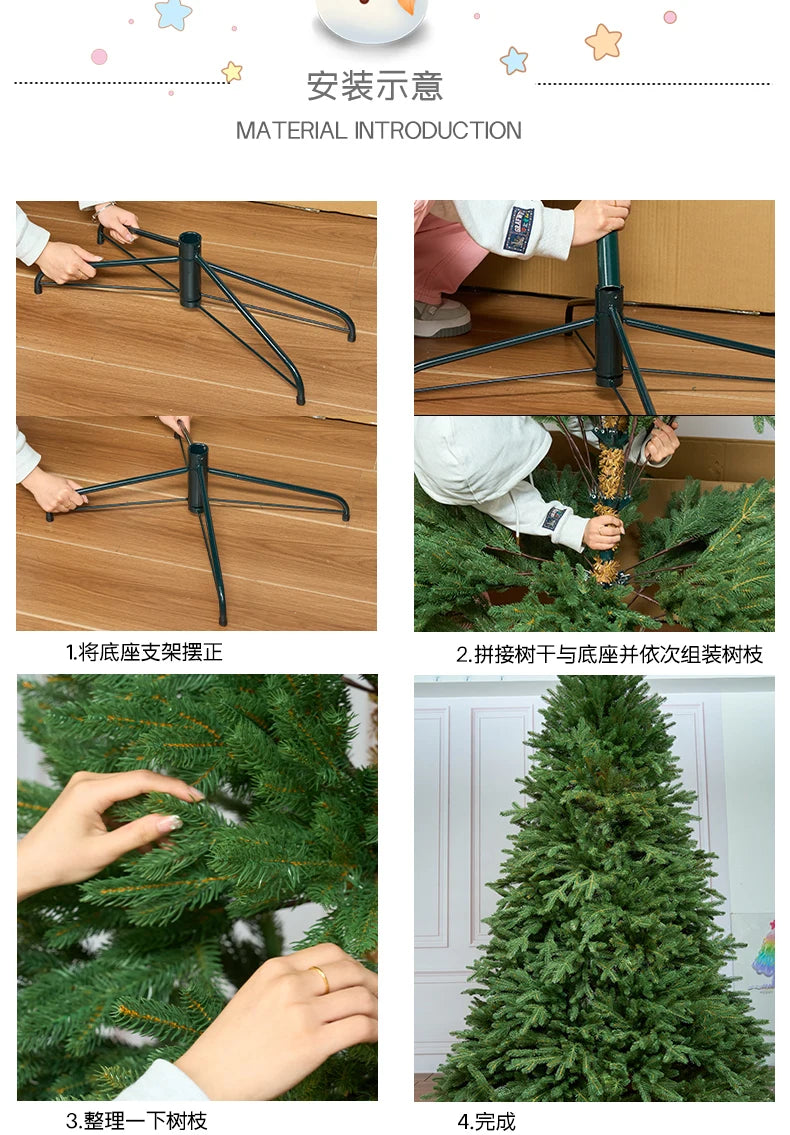 安装示意

MATERIAL INTRODUCTION

1.将底座支架摆正

2.拼接树干与底座并依次组装树枝

3.整理一下树枝

4.完成